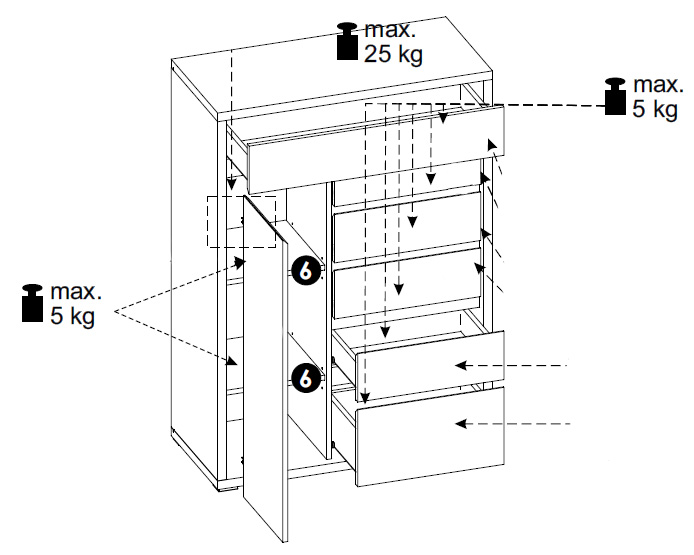 max.
25 kg

max.
5 kg

max.
5 kg

6

6